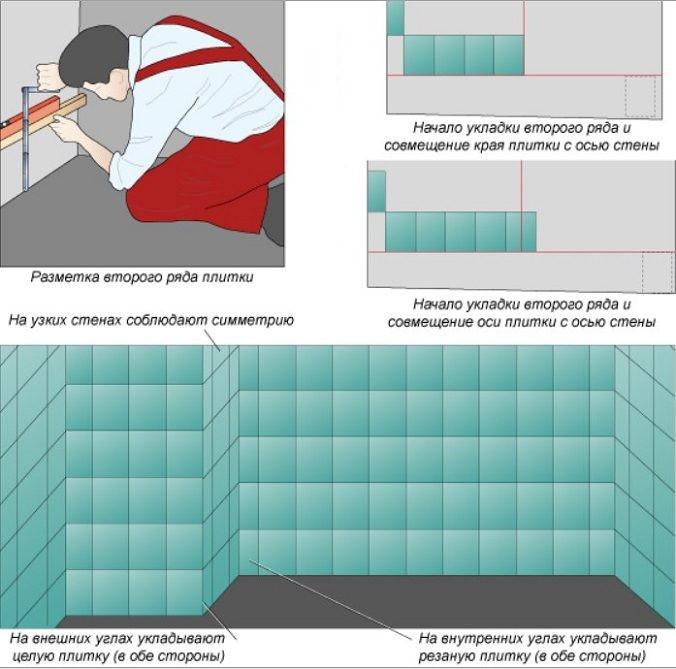 Разметка второго ряда плитки

Начало укладки второго ряда и совмещение края плитки с осью стены

Начало укладки второго ряда и совмещение оси плитки с осью стены

На узких стенах соблюдают симметрию

На внешних углах укладывают целую плитку (в обе стороны)

На внутренних углах укладывают резаную плитку (в обе стороны)